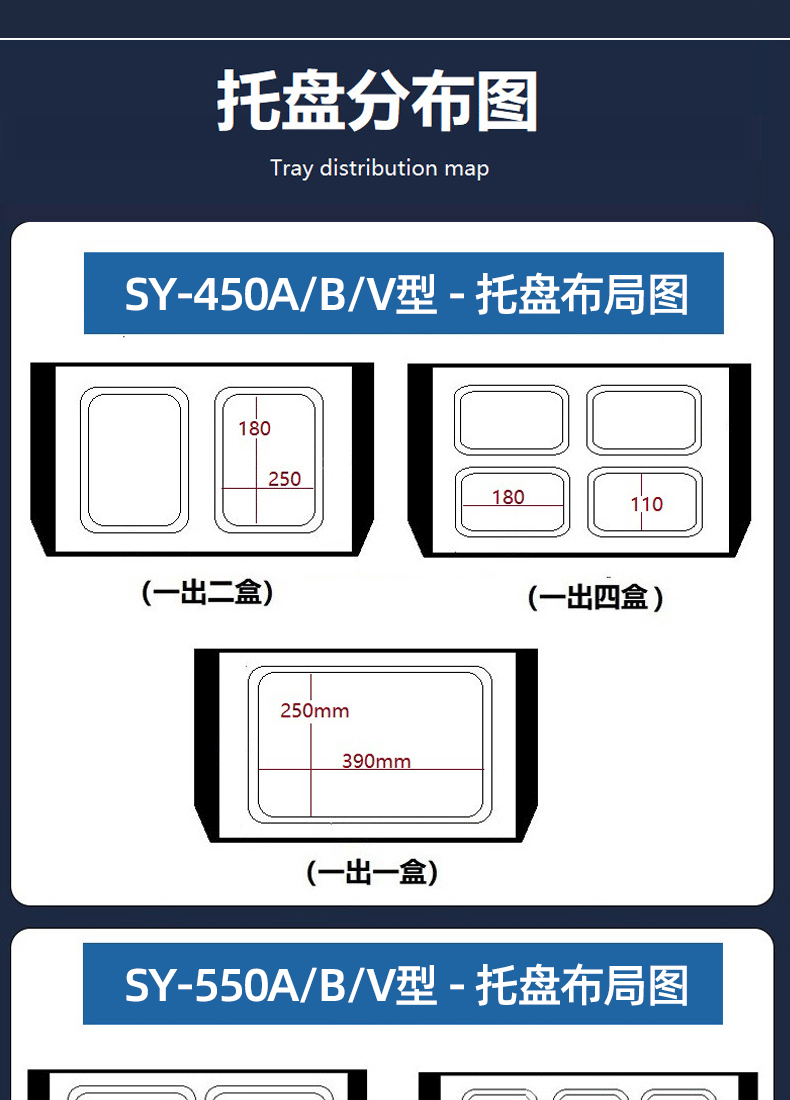 托盘分布图

Tray distribution map

SY-450A/B/V型 - 托盘布局图

180

250

（一出二盒）

180

110

（一出四盒）

250mm

390mm

（一出一盒）

SY-550A/B/V型 - 托盘布局图