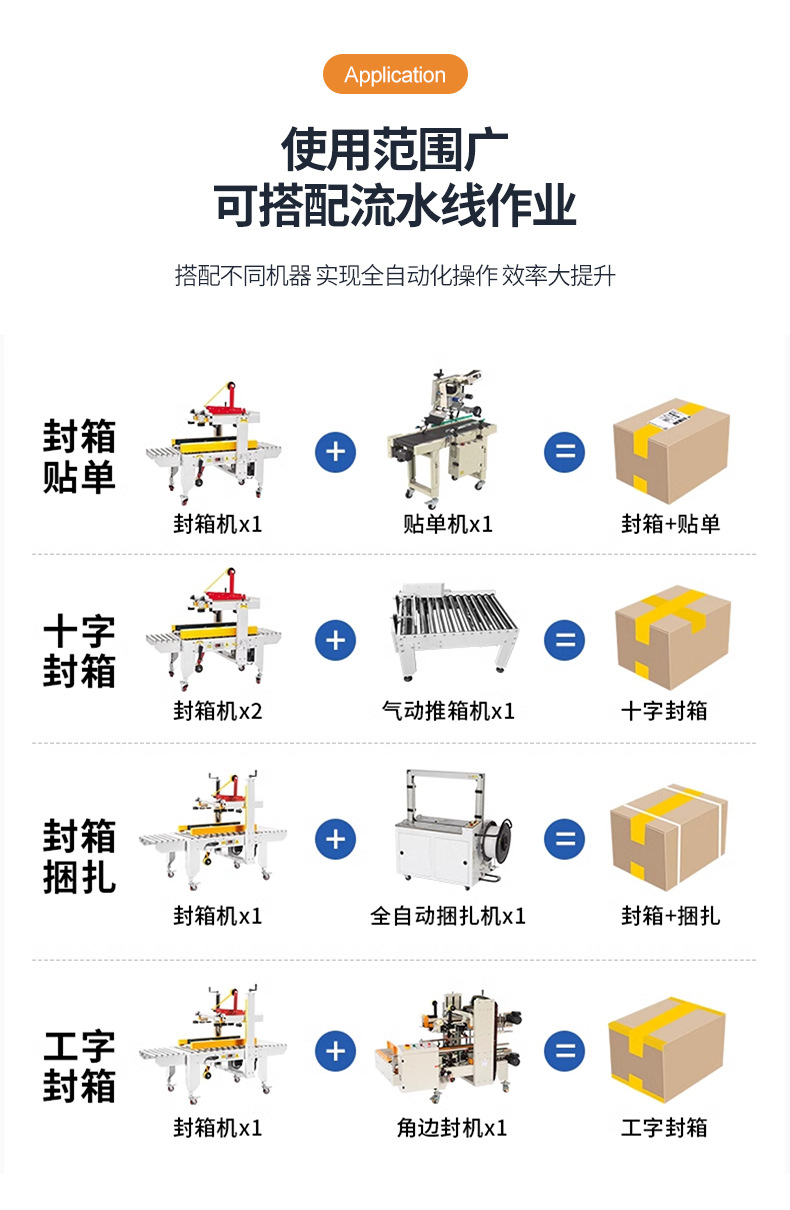 Application

使用范围广
可搭配流水线作业

搭配不同机器 实现全自动化操作 效率大提升

封箱贴单

封箱机x1 + 贴单机x1 = 封箱+贴单

十字封箱

封箱机x2 + 气动推箱机x1 = 十字封箱

封箱捆扎

封箱机x1 + 全自动捆扎机x1 = 封箱+捆扎

工字封箱

封箱机x1 + 角边封机x1 = 工字封箱