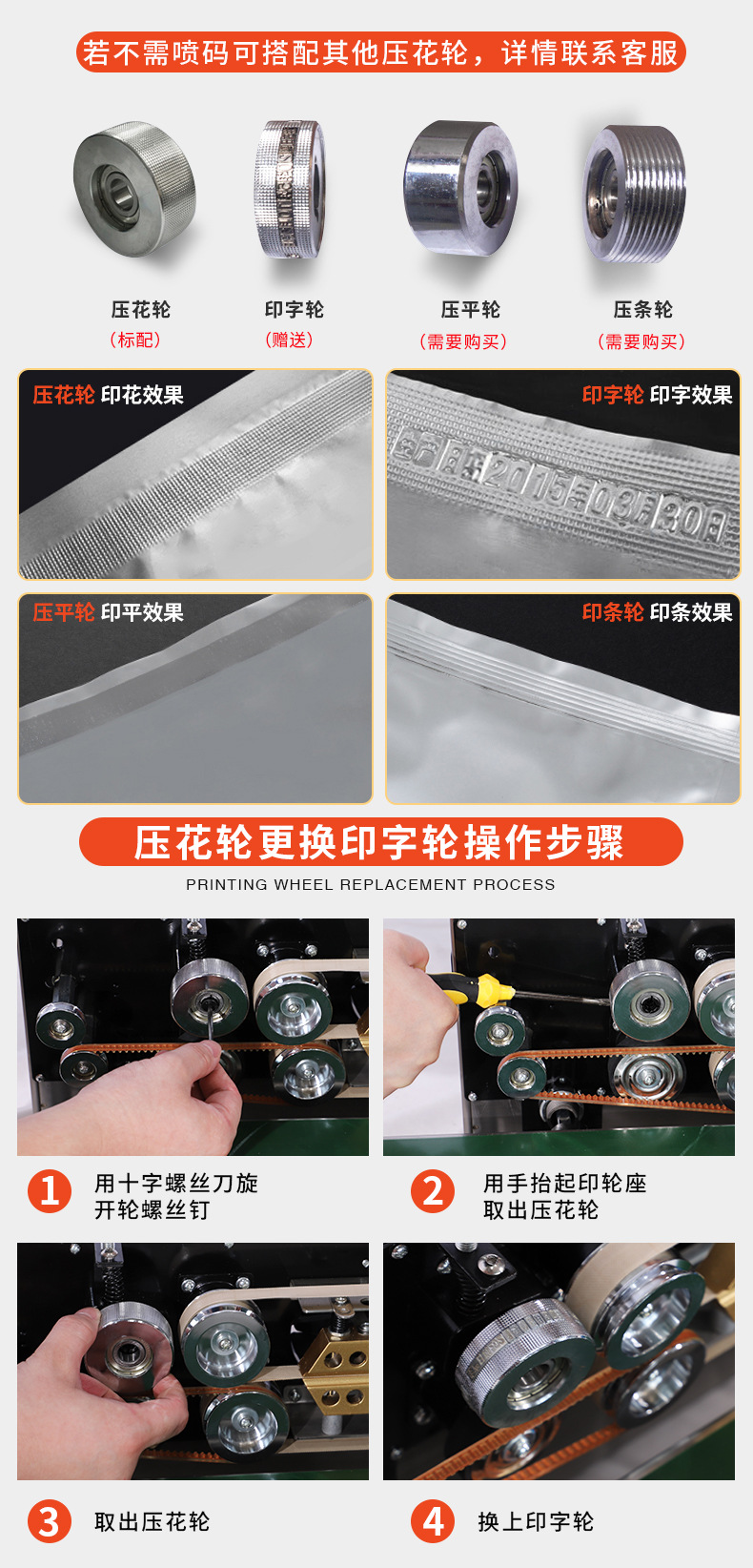 若不需喷码可搭配其他压花轮，详情联系客服

压花轮
（标配）

印字轮
（赠送）

压平轮
（需要购买）

压条轮
（需要购买）

压花轮 印花效果

印字轮 印字效果

生产日期2015年03月30日

压平轮 印平效果

印条轮 印条效果

压花轮更换印字轮操作步骤

PRINTING WHEEL REPLACEMENT PROCESS

1 用十字螺丝刀旋开轮螺丝钉

2 用手抬起印轮座取出压花轮

3 取出压花轮

4 换上印字轮